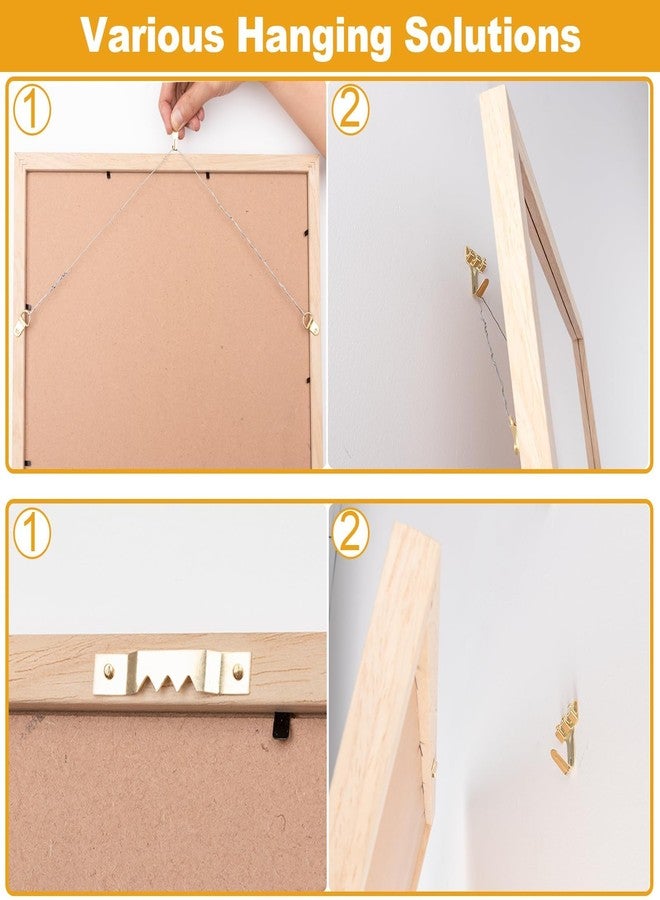 Various Hanging Solutions

1

2

1

2